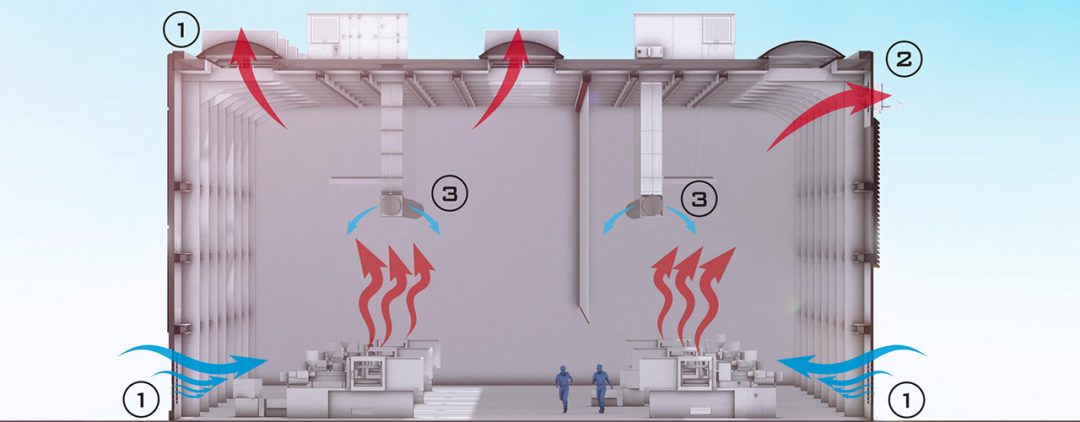 1
2
3
3
1
1